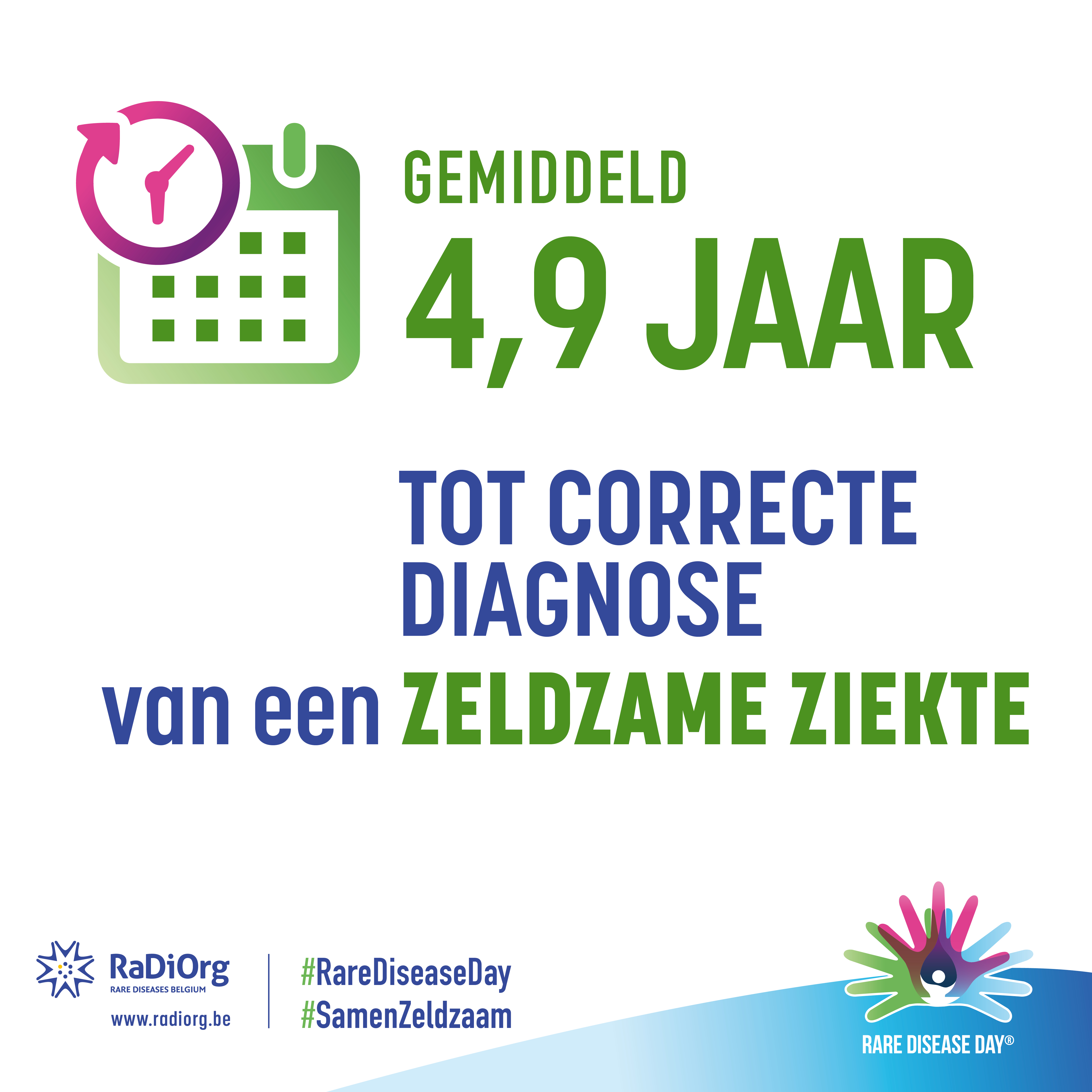 GEMIDDELD
4,9 JAAR

TOT CORRECTE DIAGNOSE
van een ZELDZAME ZIEKTE

RaDiOrg
RARE DISEASES BELGIUM
www.radiorg.be

#RareDiseaseDay
#SamenZeldzaam

RARE DISEASE DAY®