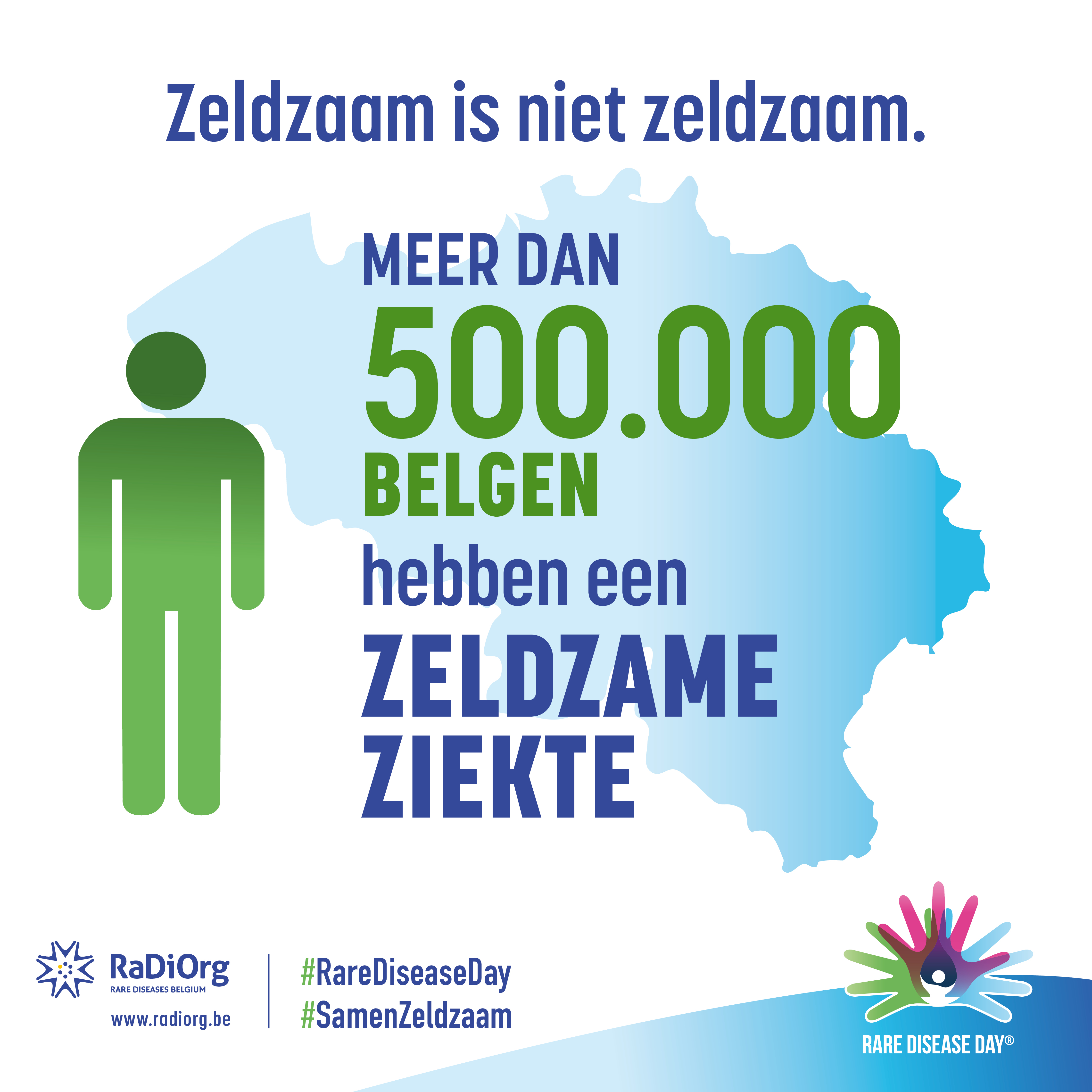 Zeldzaam is niet zeldzaam.

MEER DAN
500.000
BELGEN
hebben een
ZELDZAME
ZIEKTE

RaDiOrg
RARE DISEASES BELGIUM
www.radiorg.be

#RareDiseaseDay
#SamenZeldzaam

RARE DISEASE DAY®