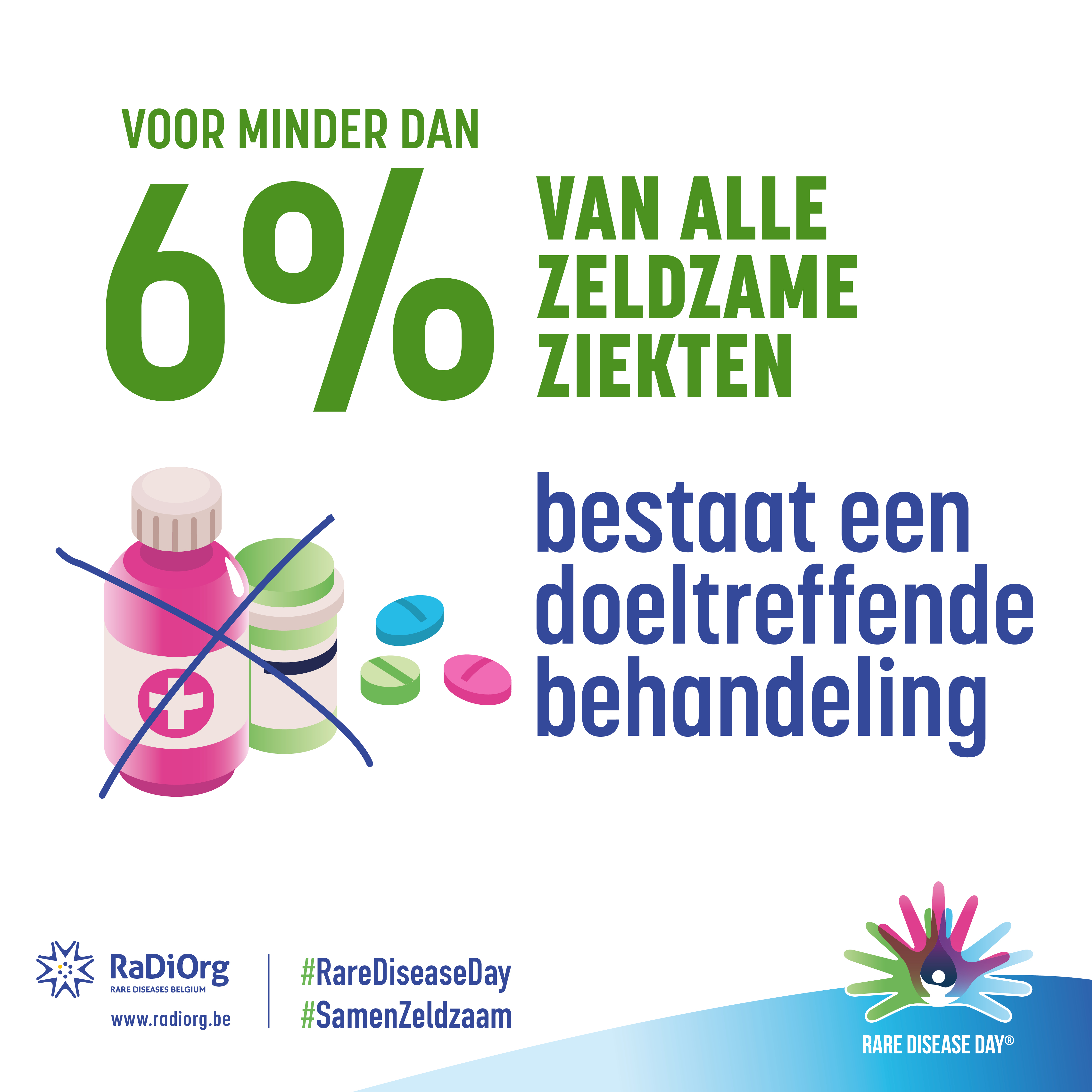 VOOR MINDER DAN

6%

VAN ALLE ZELDZAME ZIEKTEN

bestaat een doeltreffende behandeling

RaDiOrg
RARE DISEASES BELGIUM
www.radiorg.be

#RareDiseaseDay
#SamenZeldzaam

RARE DISEASE DAY®